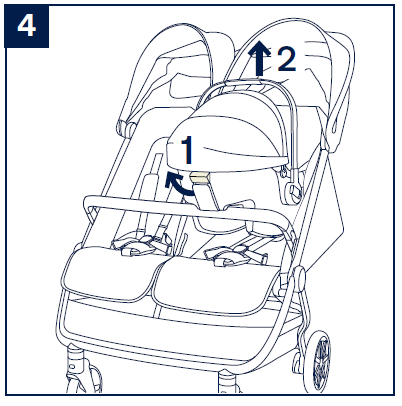 4

2

1