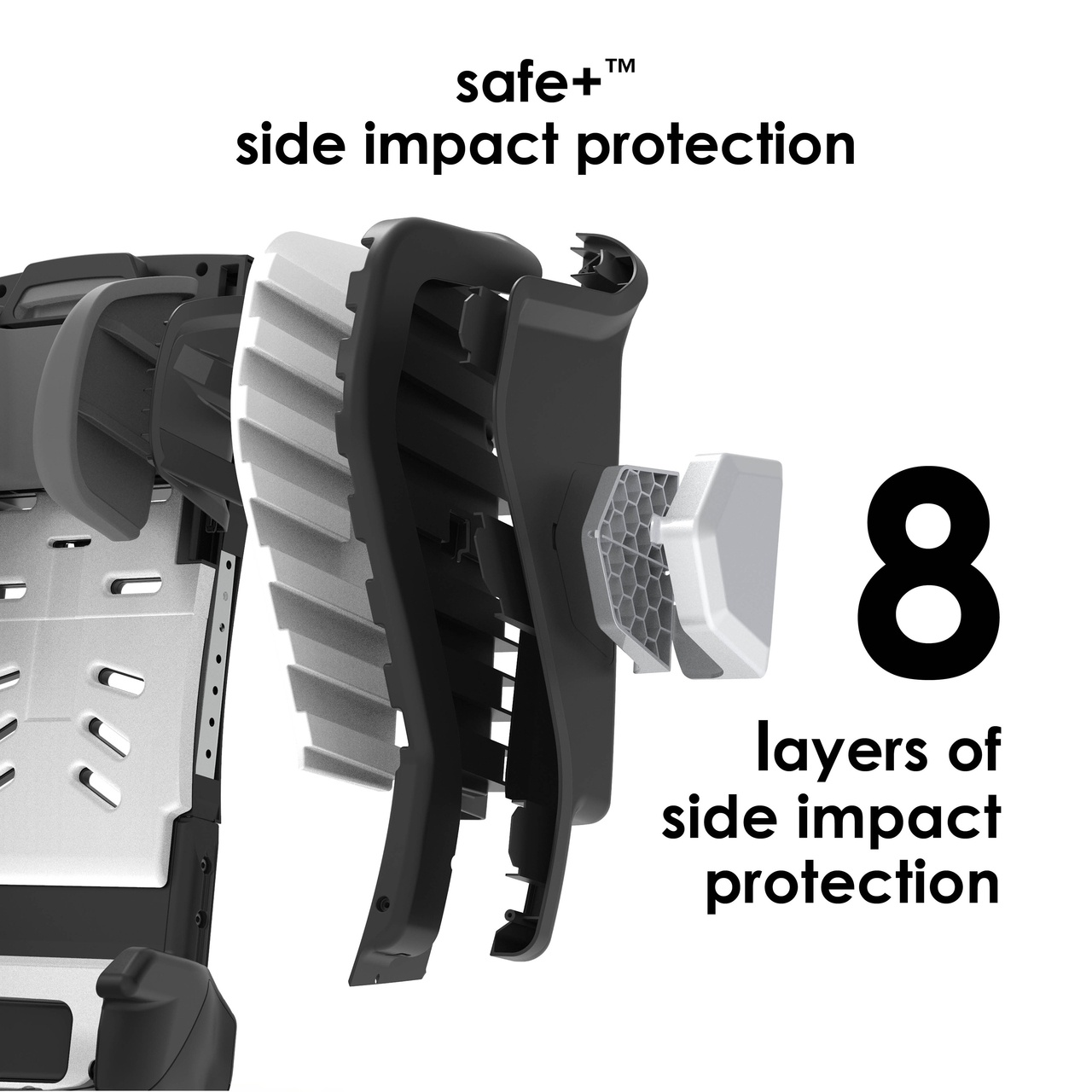 safe+™
side impact protection

8

layers of side impact protection